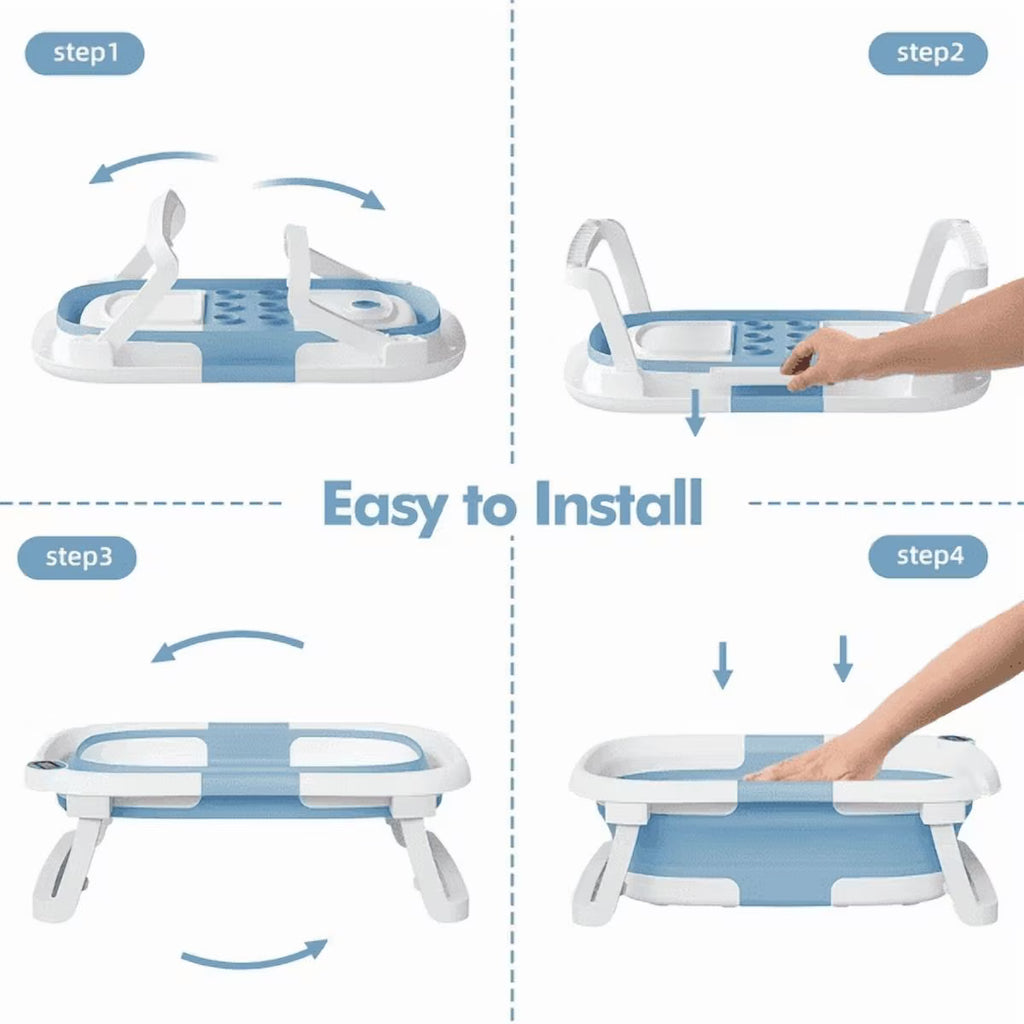 step1

step2

Easy to Install

step3

step4